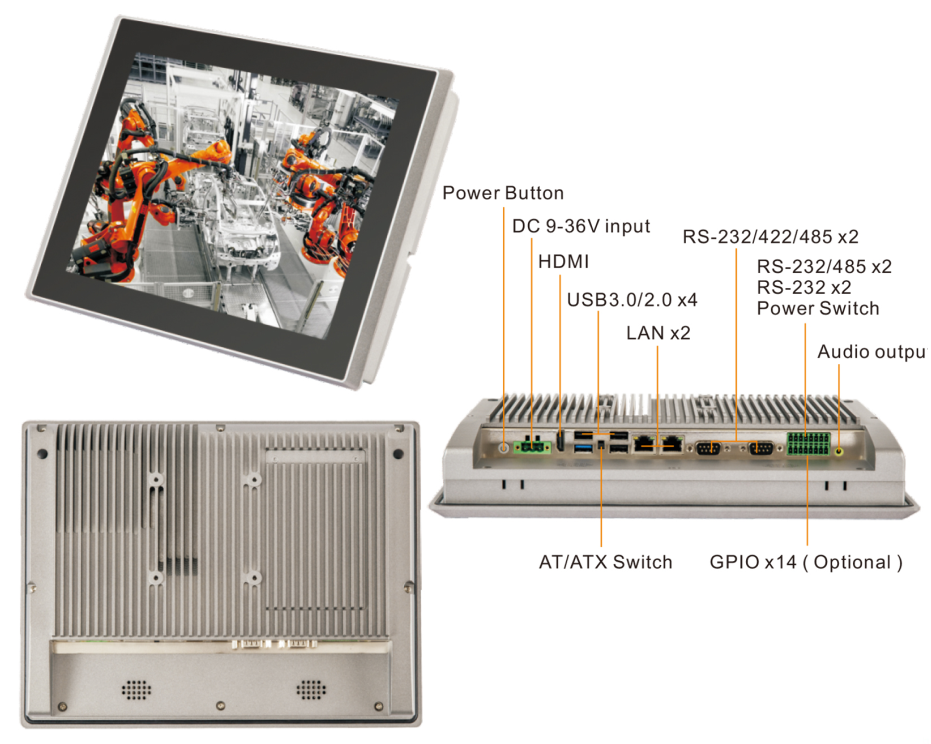 Power Button

DC 9-36V input

HDMI

USB3.0/2.0 x4

LAN x2

RS-232/422/485 x2

RS-232/485 x2
RS-232 x2
Power Switch

Audio outpu

AT/ATX Switch

GPIO x14 ( Optional )